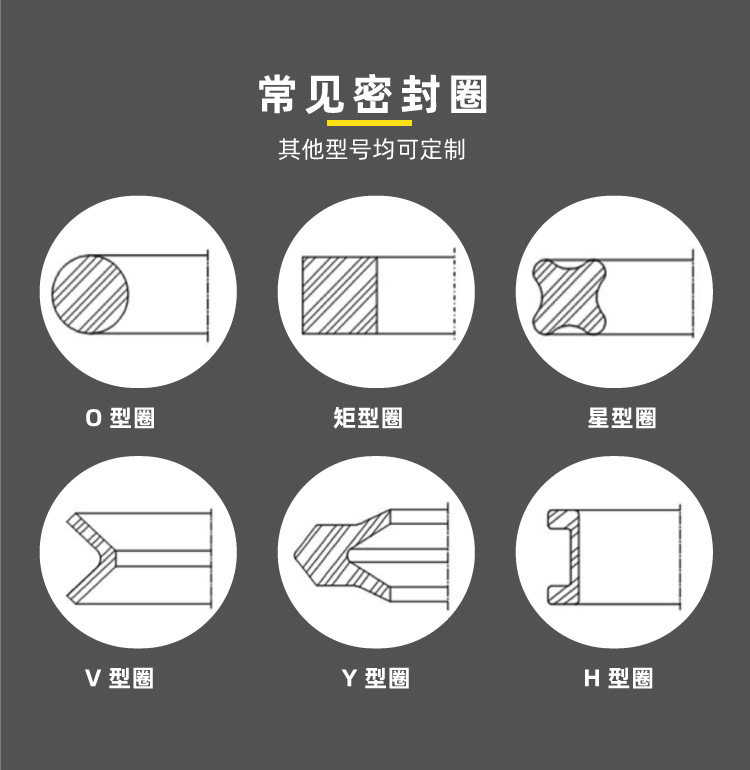 常见密封圈

其他型号均可定制

O 型圈

矩型圈

星型圈

V 型圈

Y 型圈

H 型圈